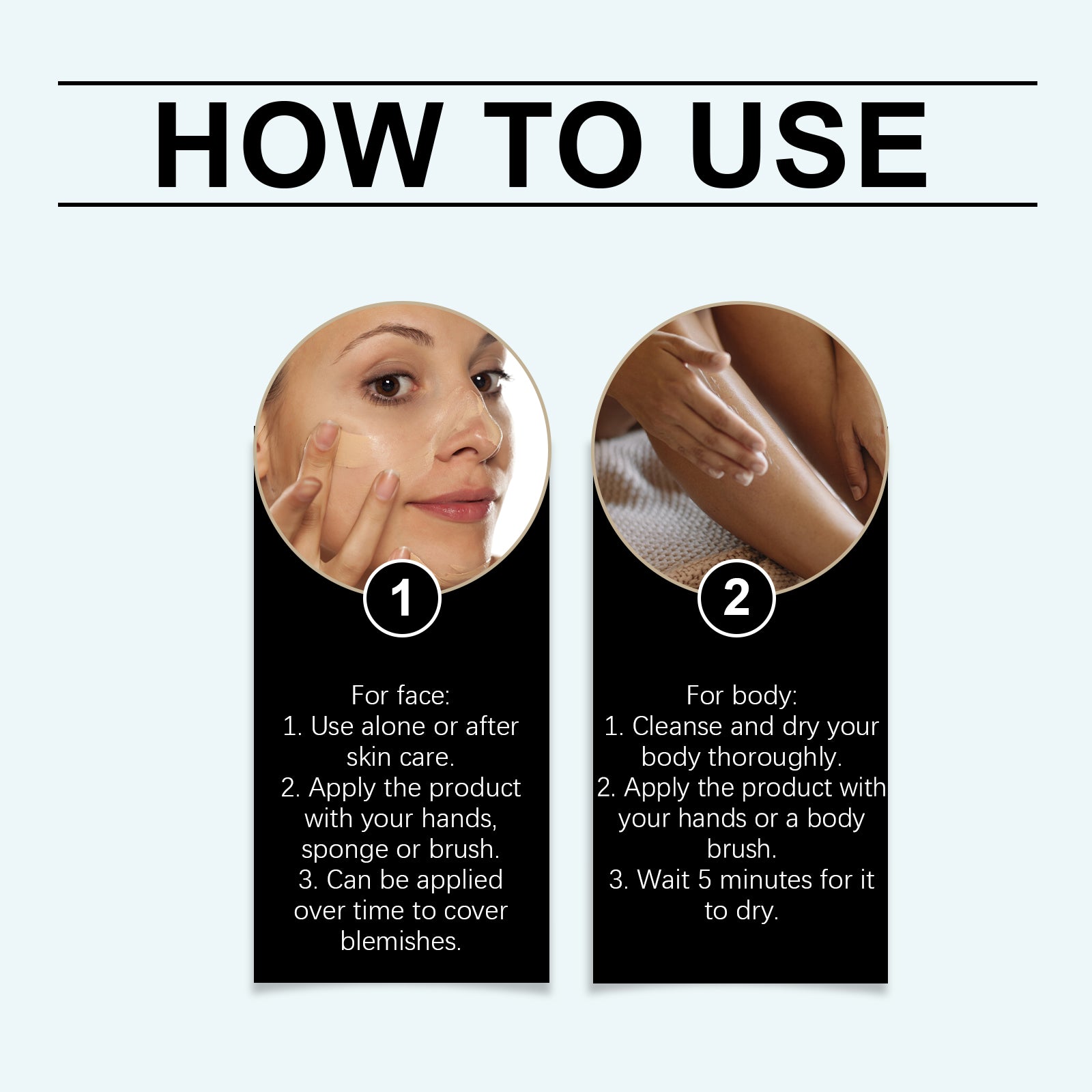 HOW TO USE

1

For face:
1. Use alone or after skin care.
2. Apply the product with your hands, sponge or brush.
3. Can be applied over time to cover blemishes.

2

For body:
1. Cleanse and dry your body thoroughly.
2. Apply the product with your hands or a body brush.
3. Wait 5 minutes for it to dry.