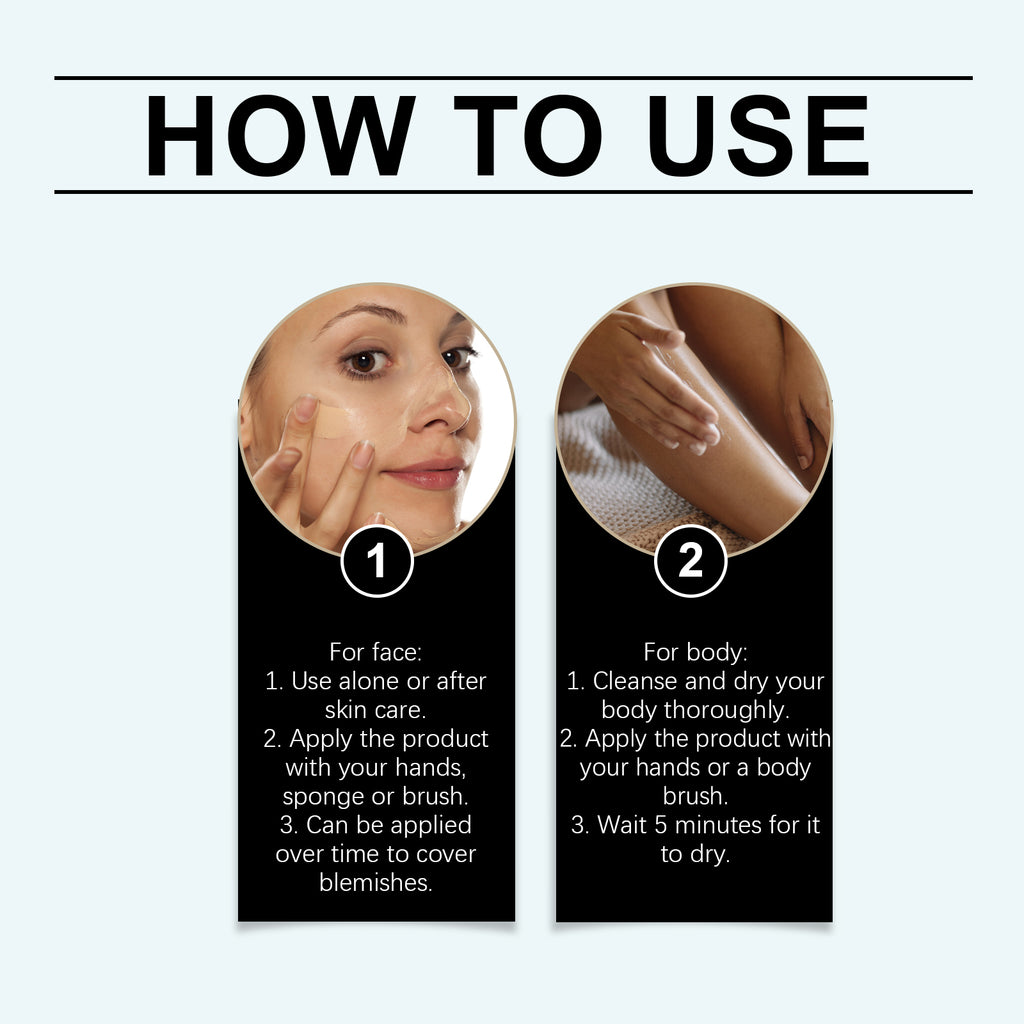 HOW TO USE

1

For face:
1. Use alone or after skin care.
2. Apply the product with your hands, sponge or brush.
3. Can be applied over time to cover blemishes.

2

For body:
1. Cleanse and dry your body thoroughly.
2. Apply the product with your hands or a body brush.
3. Wait 5 minutes for it to dry.