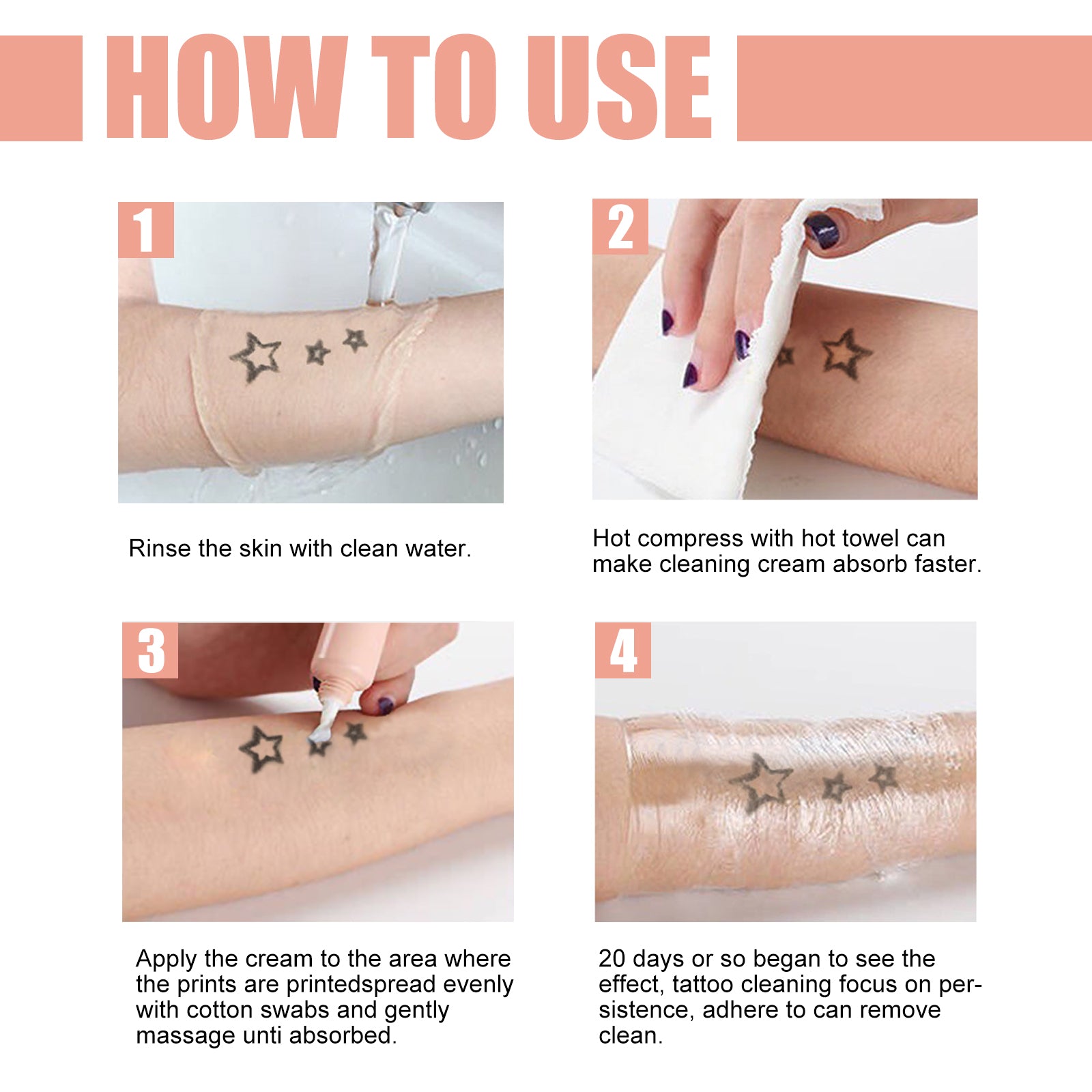 HOW TO USE

1

Rinse the skin with clean water.

2

Hot compress with hot towel can make cleaning cream absorb faster.

3

Apply the cream to the area where the prints are printedspread evenly with cotton swabs and gently massage unti absorbed.

4

20 days or so began to see the effect, tattoo cleaning focus on persistence, adhere to can remove clean.